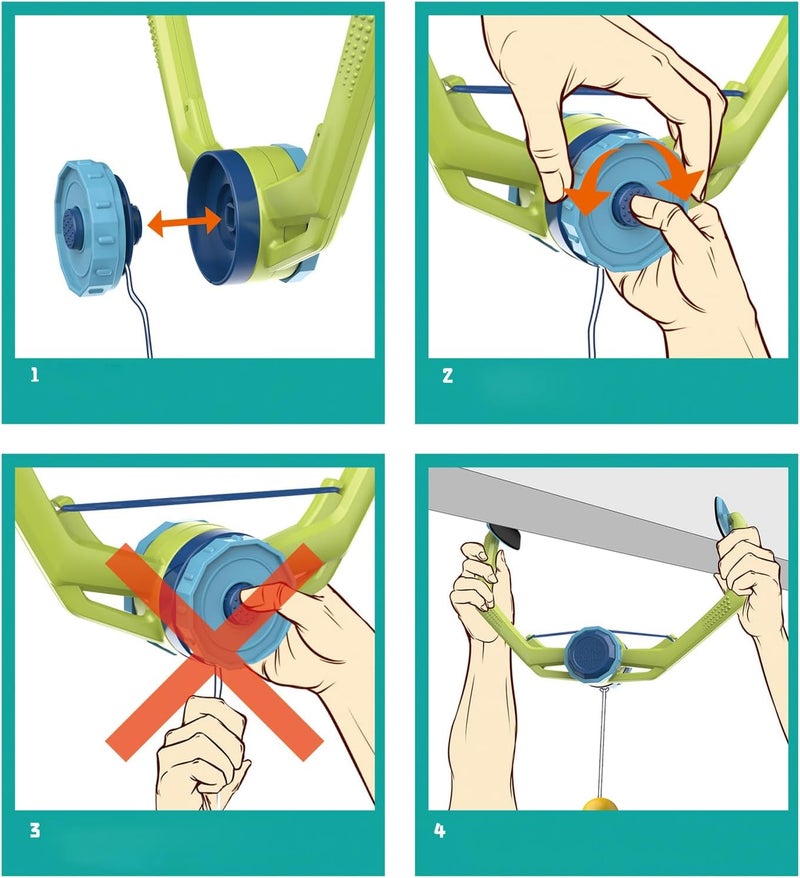 1

2

3

4